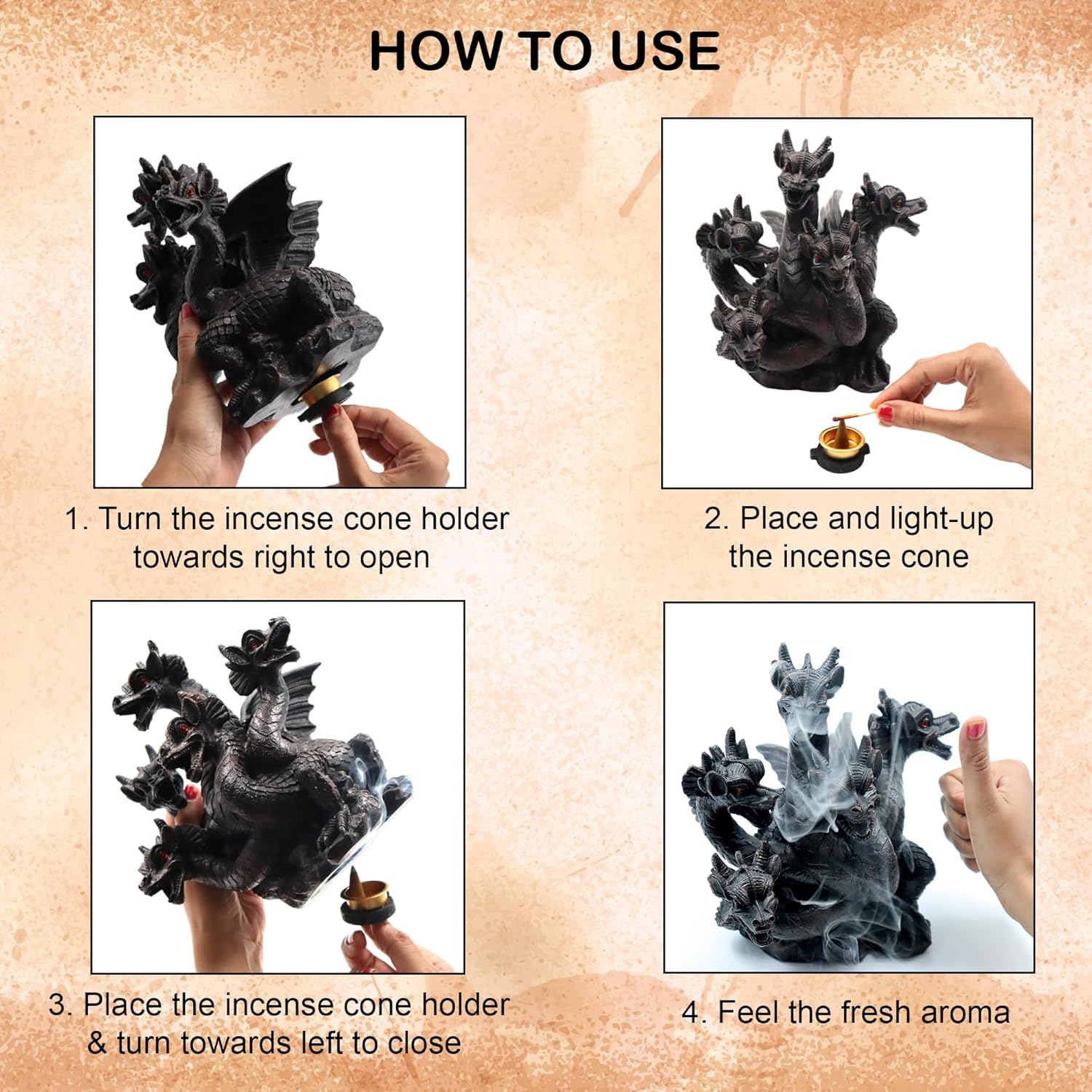 HOW TO USE

1. Turn the incense cone holder towards right to open

2. Place and light-up the incense cone

3. Place the incense cone holder & turn towards left to close

4. Feel the fresh aroma