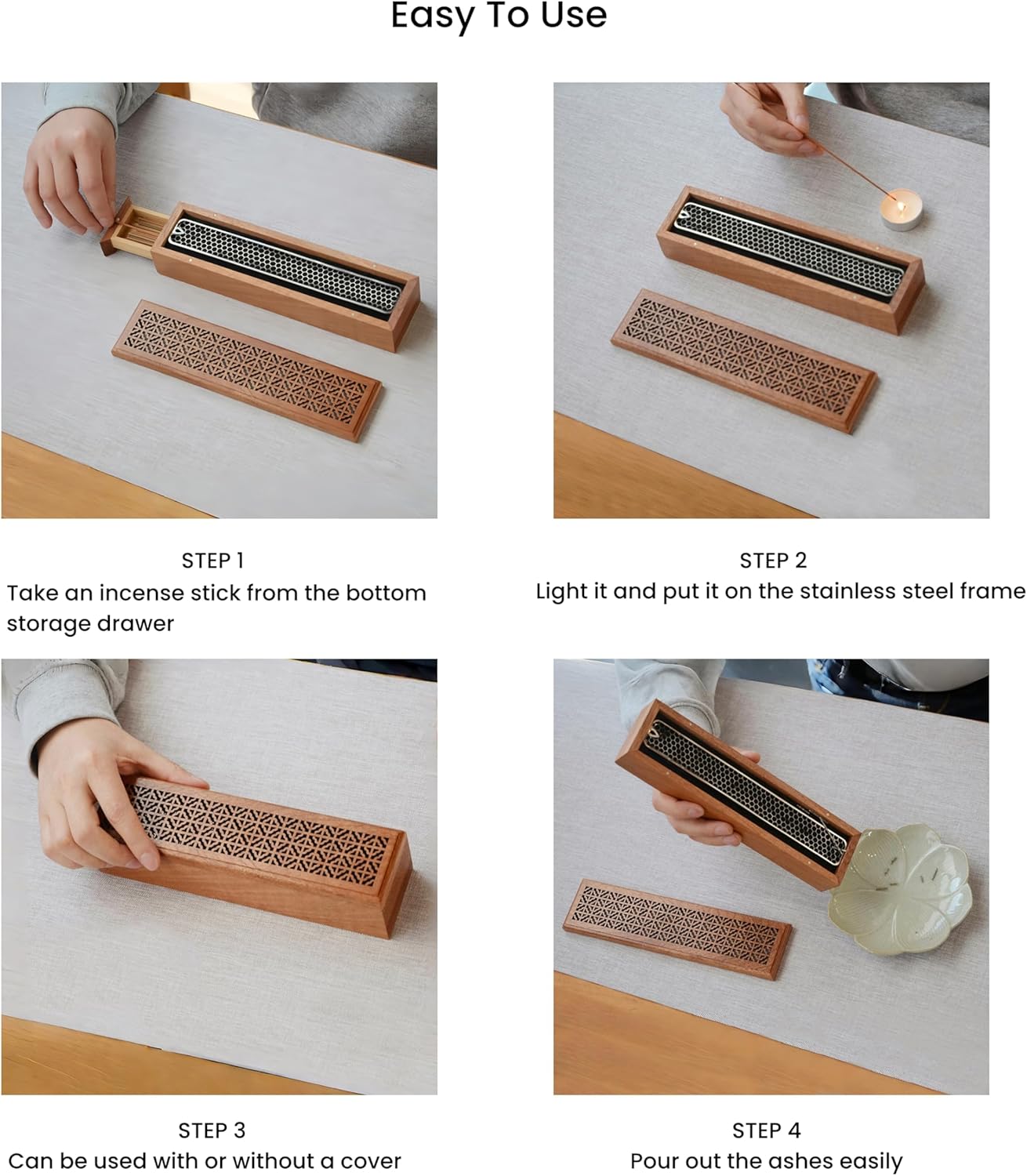 Easy To Use

STEP 1
Take an incense stick from the bottom storage drawer

STEP 2
Light it and put it on the stainless steel frame

STEP 3
Can be used with or without a cover

STEP 4
Pour out the ashes easily