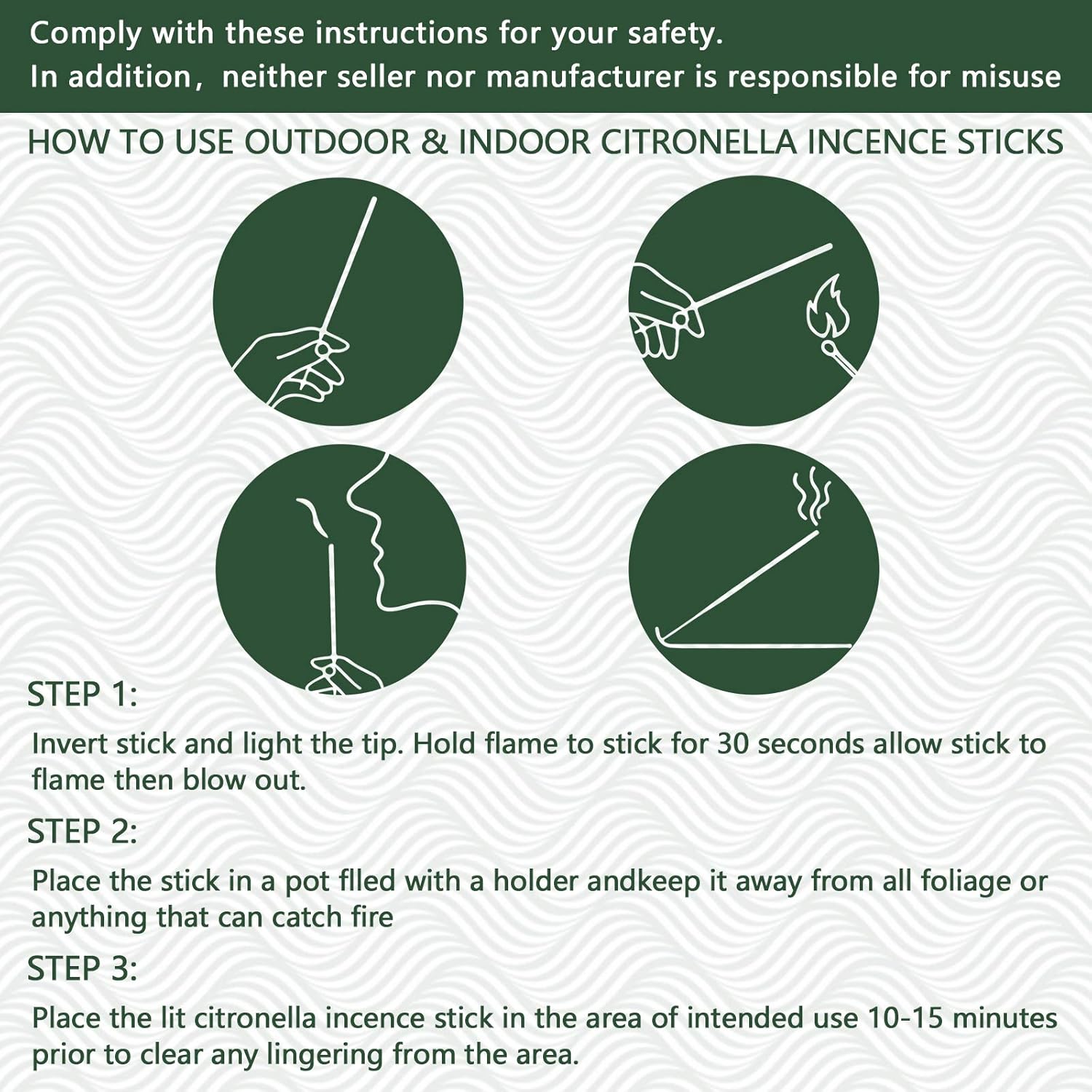 Comply with these instructions for your safety.
In addition, neither seller nor manufacturer is responsible for misuse

HOW TO USE OUTDOOR & INDOOR CITRONELLA INCENCE STICKS

STEP 1:

Invert stick and light the tip. Hold flame to stick for 30 seconds allow stick to flame then blow out.

STEP 2:

Place the stick in a pot flled with a holder andkeep it away from all foliage or anything that can catch fire

STEP 3:

Place the lit citronella incence stick in the area of intended use 10-15 minutes prior to clear any lingering from the area.