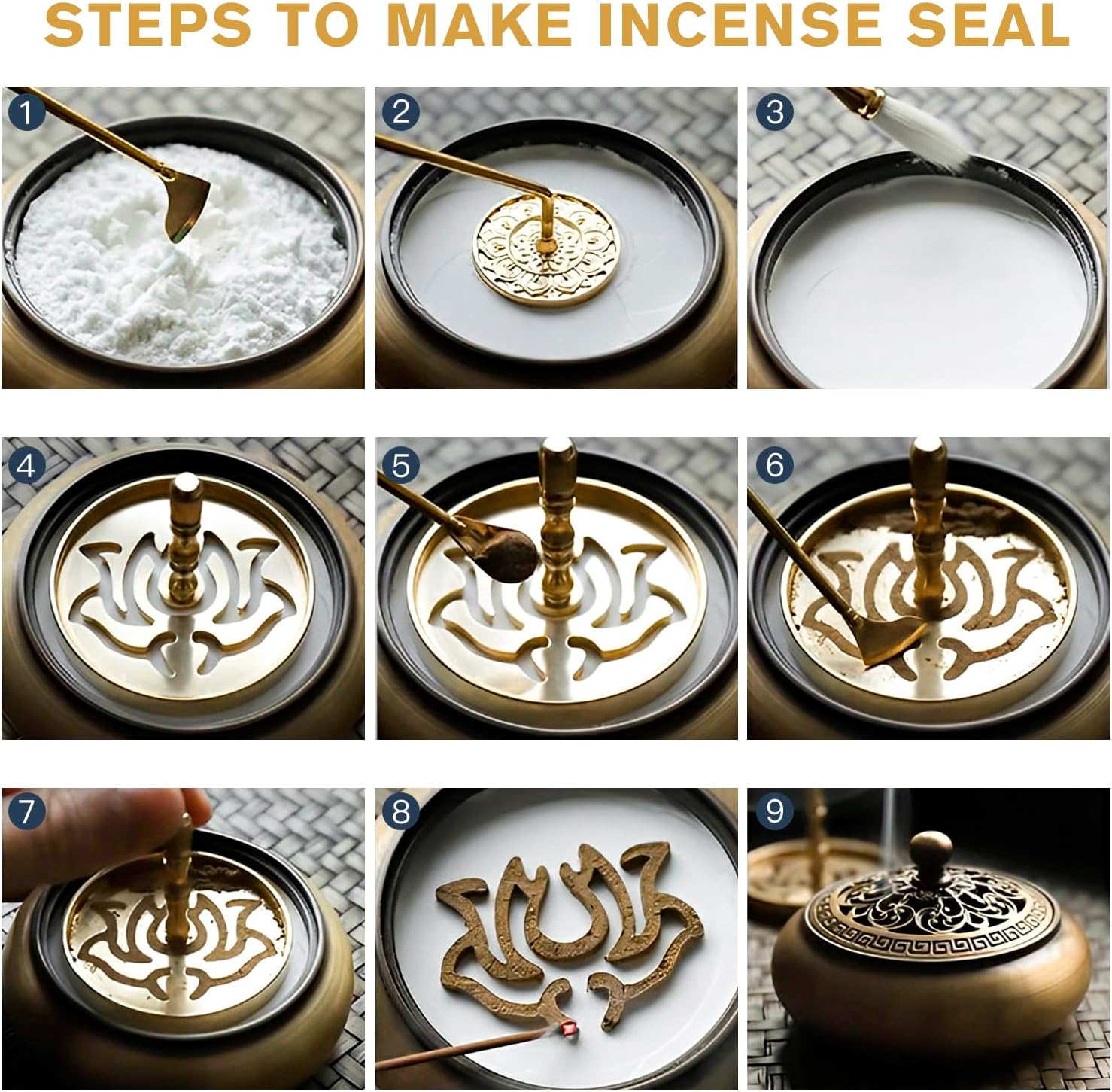 STEPS TO MAKE INCENSE SEAL

1

2

3

4

5

6

7

8

9