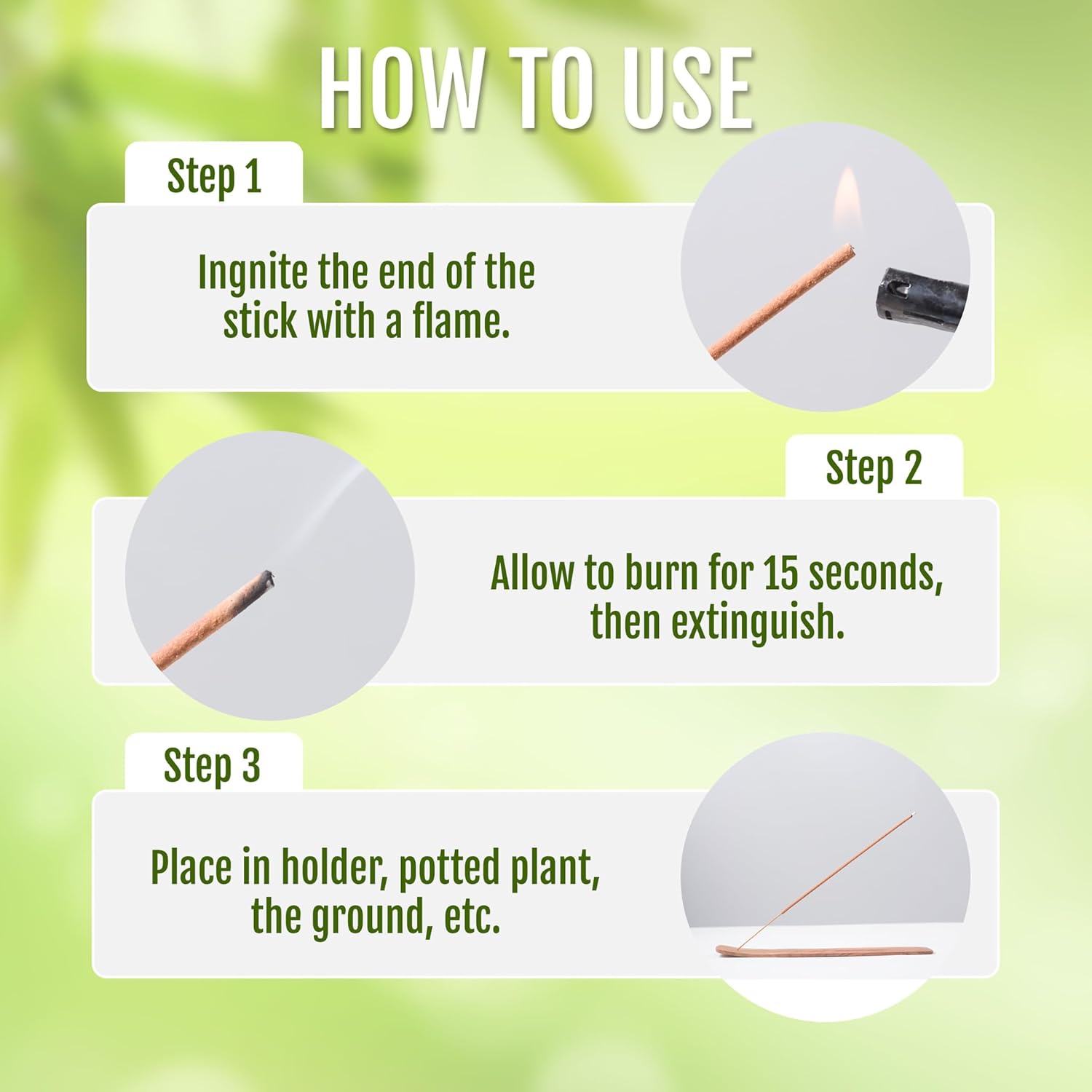 HOW TO USE

Step 1

Ingnite the end of the stick with a flame.

Step 2

Allow to burn for 15 seconds, then extinguish.

Step 3

Place in holder, potted plant, the ground, etc.