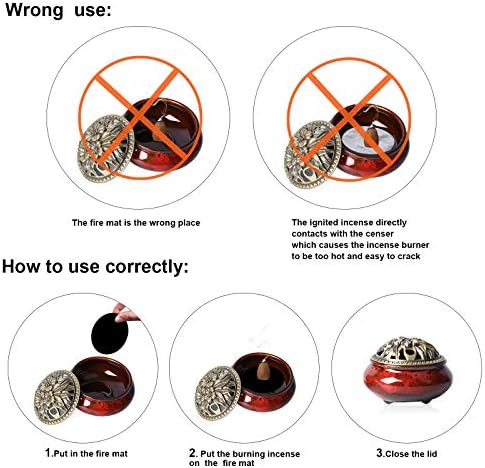 Wrong use:

The fire mat is the wrong place

The ignited incense directly contacts with the censer which causes the incense burner to be too hot and easy to crack

How to use correctly:

1.Put in the fire mat

2. Put the burning incense on the fire mat

3.Close the lid