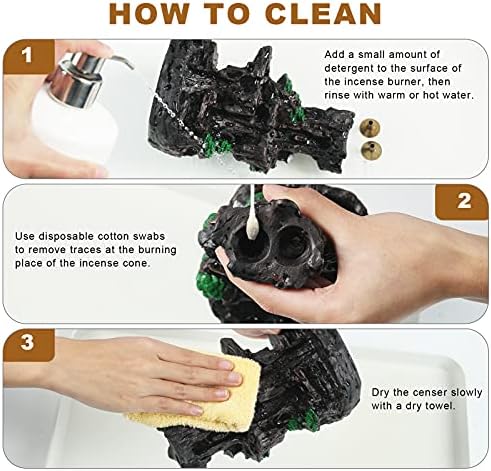 HOW TO CLEAN

1

Add a small amount of detergent to the surface of the incense burner, then rinse with warm or hot water.

2

Use disposable cotton swabs to remove traces at the burning place of the incense cone.

3

Dry the censer slowly with a dry towel.