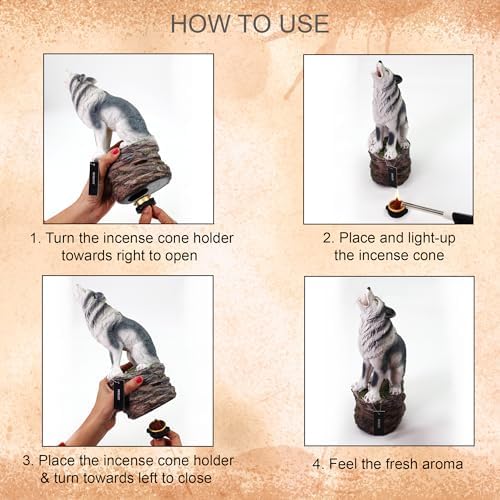 HOW TO USE

1. Turn the incense cone holder towards right to open

2. Place and light-up the incense cone

3. Place the incense cone holder & turn towards left to close

4. Feel the fresh aroma