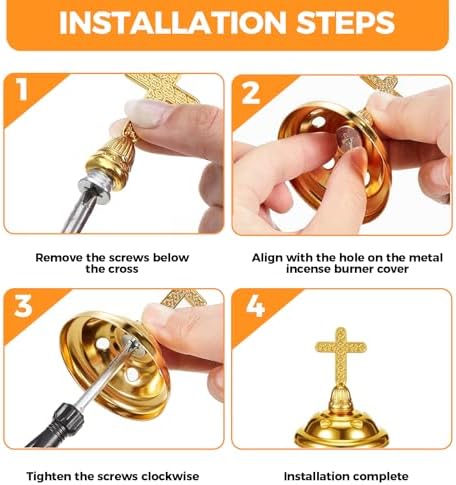 INSTALLATION STEPS

1

Remove the screws below the cross

2

Align with the hole on the metal incense burner cover

3

Tighten the screws clockwise

4

Installation complete