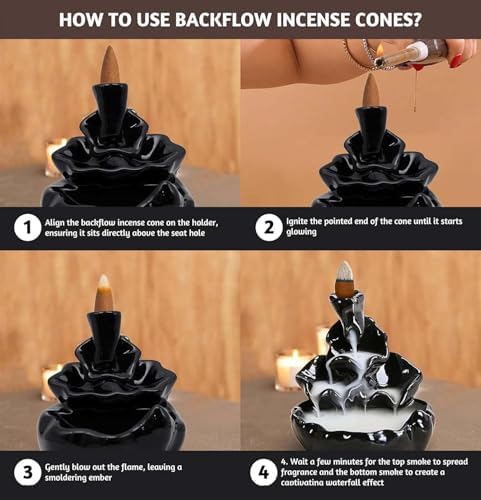 HOW TO USE BACKFLOW INCENSE CONES?

1 Align the backflow incense cone on the holder, ensuring it sits directly above the seat hole

2 Ignite the pointed end of the cone until it starts glowing

3 Gently blow out the flame, leaving a smoldering ember

4 4. Wait a few minutes for the top smoke to spread fragrance and the bottom smoke to create a captivating waterfall effect