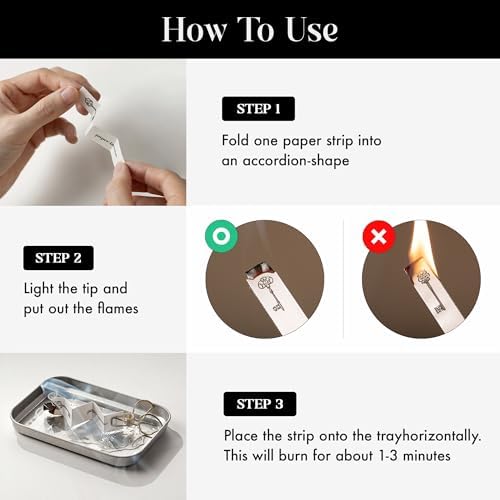 How To Use

STEP 1

Fold one paper strip into an accordion-shape

STEP 2

Light the tip and put out the flames

STEP 3

Place the strip onto the trayhorizontally. This will burn for about 1-3 minutes