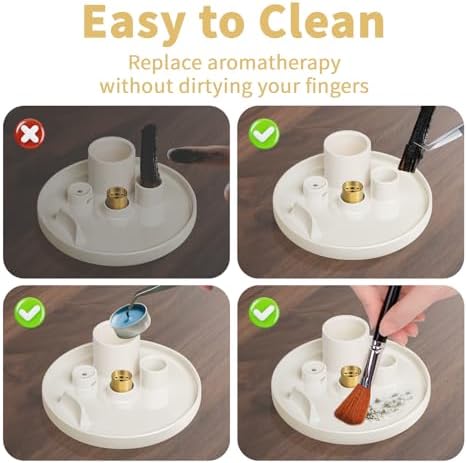 Easy to Clean

Replace aromatherapy without dirtying your fingers