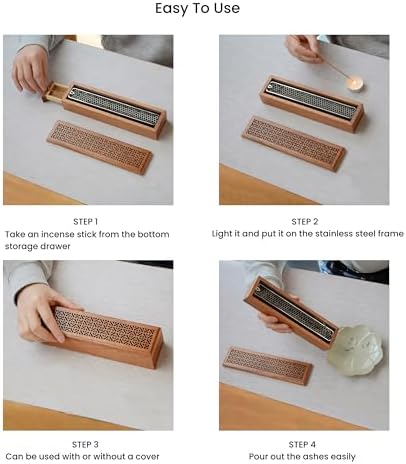 Easy To Use

STEP 1
Take an incense stick from the bottom storage drawer

STEP 2
Light it and put it on the stainless steel frame

STEP 3
Can be used with or without a cover

STEP 4
Pour out the ashes easily